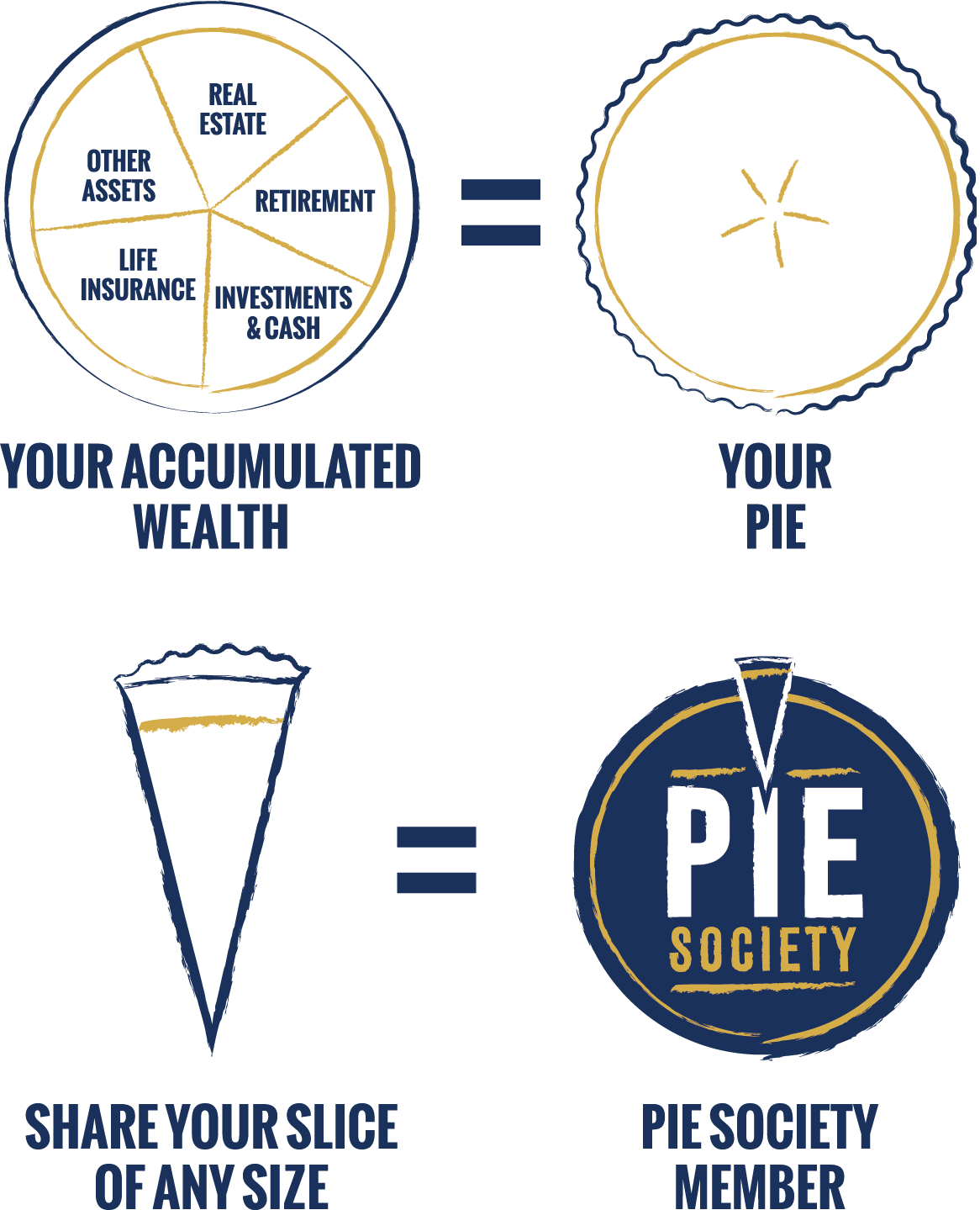 REAL ESTATE

OTHER ASSETS

RETIREMENT

LIFE INSURANCE

INVESTMENTS & CASH

=

YOUR ACCUMULATED WEALTH

YOUR PIE

=

PIE SOCIETY

SHARE YOUR SLICE OF ANY SIZE

PIE SOCIETY MEMBER